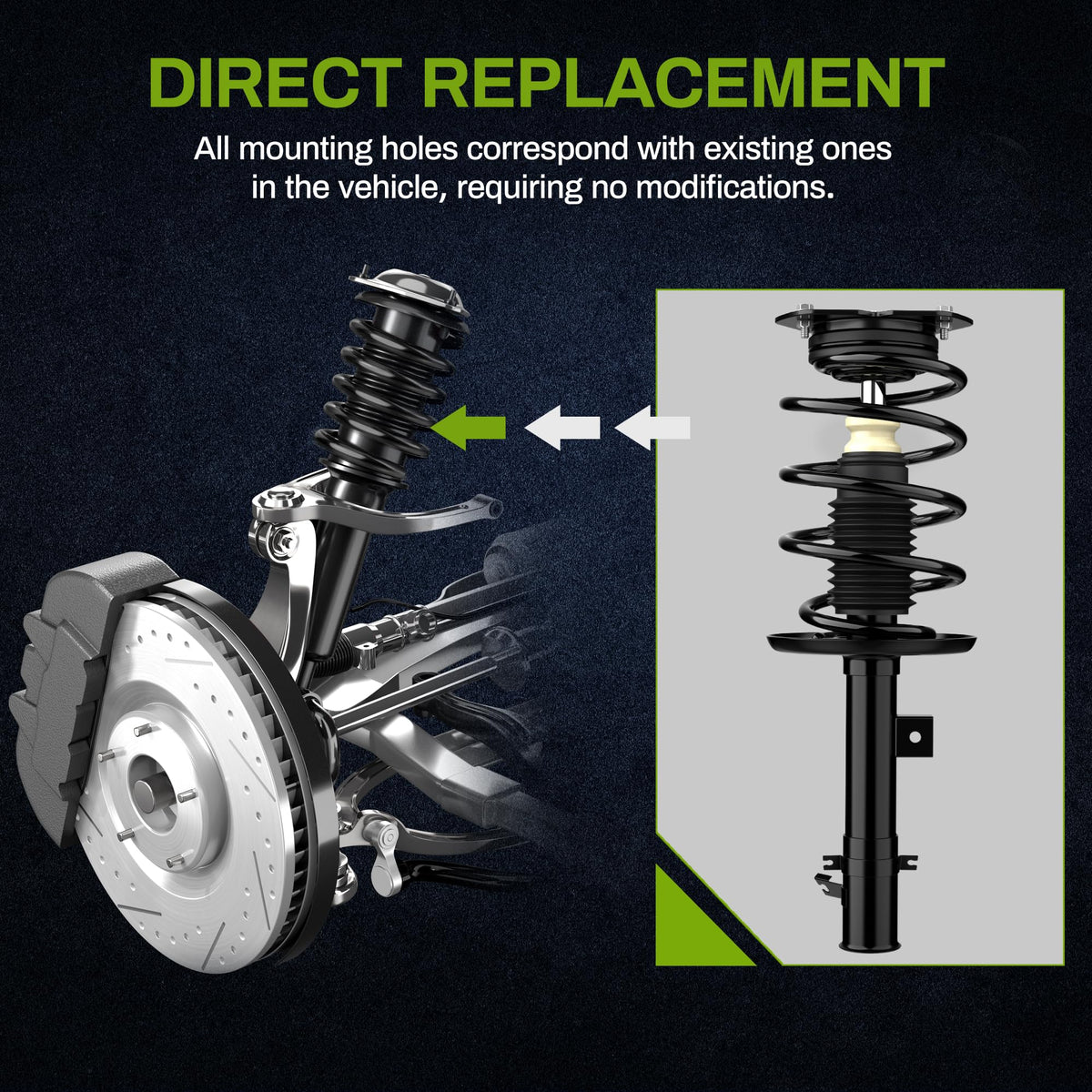 DIRECT REPLACEMENT

All mounting holes correspond with existing ones in the vehicle, requiring no modifications.