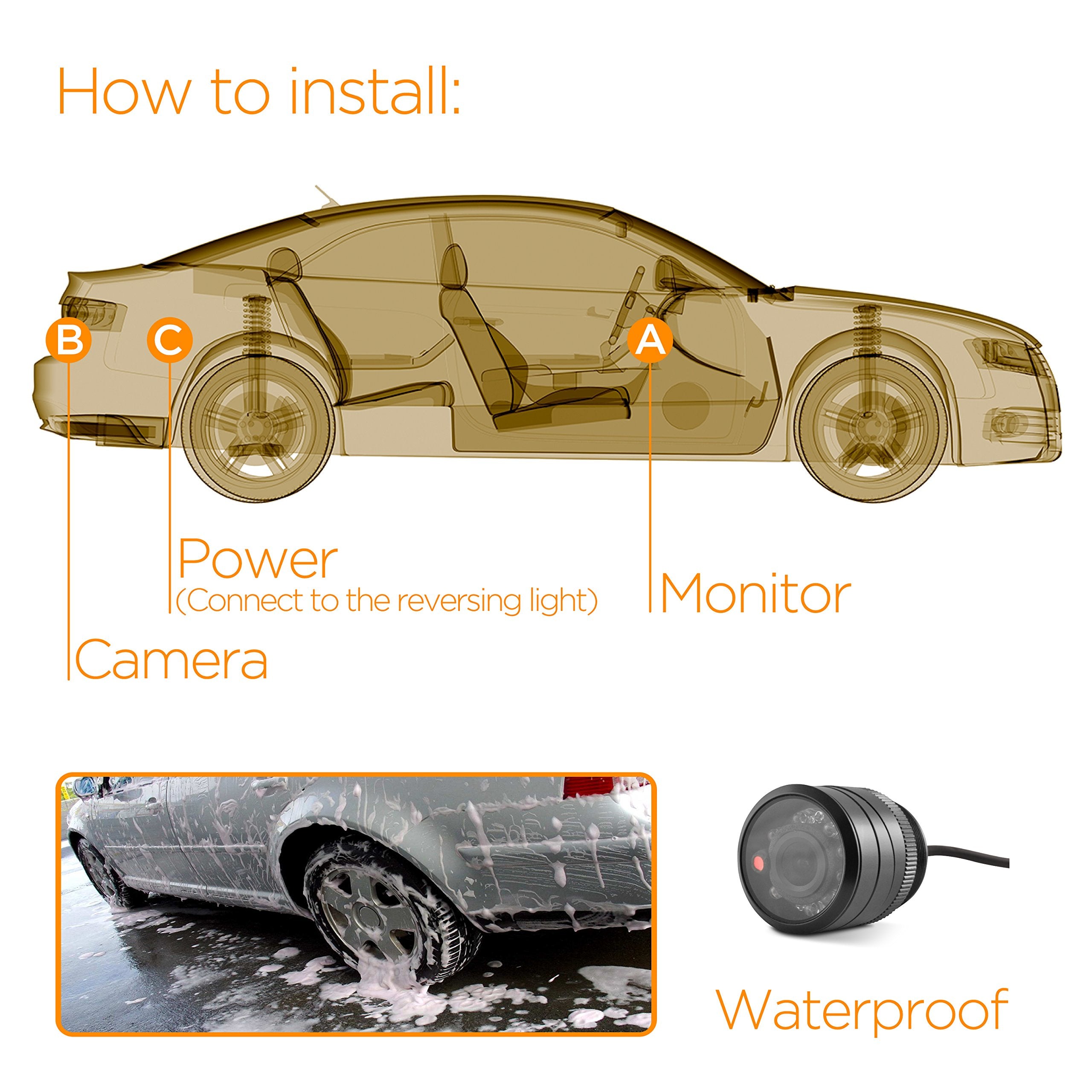 How to install:

B C A

Power
(Connect to the reversing light)

Monitor

Camera

Waterproof