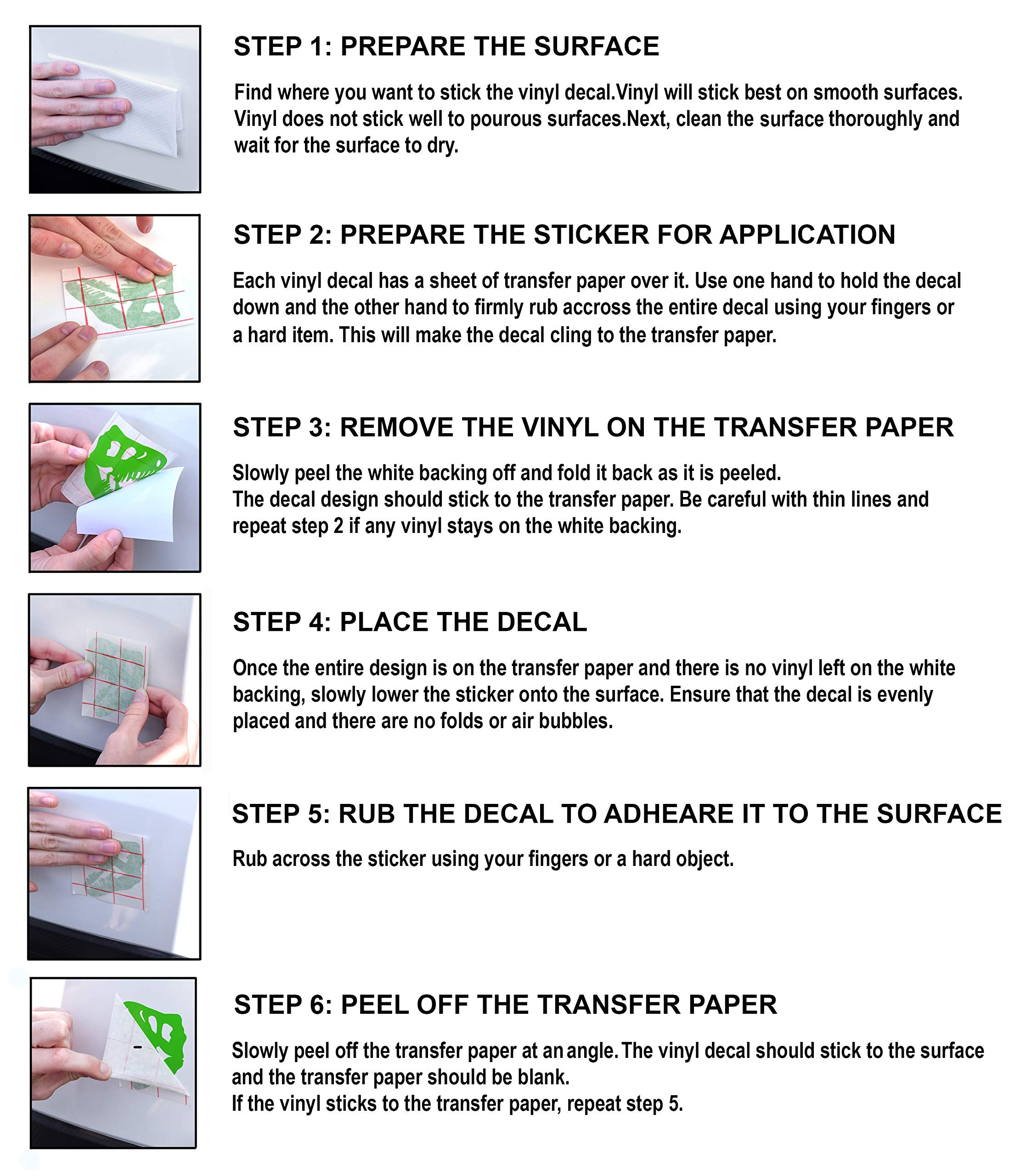 STEP 1: PREPARE THE SURFACE

Find where you want to stick the vinyl decal.Vinyl will stick best on smooth surfaces. Vinyl does not stick well to pourous surfaces.Next, clean the surface thoroughly and wait for the surface to dry.

STEP 2: PREPARE THE STICKER FOR APPLICATION

Each vinyl decal has a sheet of transfer paper over it. Use one hand to hold the decal down and the other hand to firmly rub accross the entire decal using your fingers or a hard item. This will make the decal cling to the transfer paper.

STEP 3: REMOVE THE VINYL ON THE TRANSFER PAPER

Slowly peel the white backing off and fold it back as it is peeled.
The decal design should stick to the transfer paper. Be careful with thin lines and repeat step 2 if any vinyl stays on the white backing.

STEP 4: PLACE THE DECAL

Once the entire design is on the transfer paper and there is no vinyl left on the white backing, slowly lower the sticker onto the surface. Ensure that the decal is evenly placed and there are no folds or air bubbles.

STEP 5: RUB THE DECAL TO ADHEARE IT TO THE SURFACE

Rub across the sticker using your fingers or a hard object.

STEP 6: PEEL OFF THE TRANSFER PAPER

Slowly peel off the transfer paper at an angle. The vinyl decal should stick to the surface and the transfer paper should be blank.
If the vinyl sticks to the transfer paper, repeat step 5.