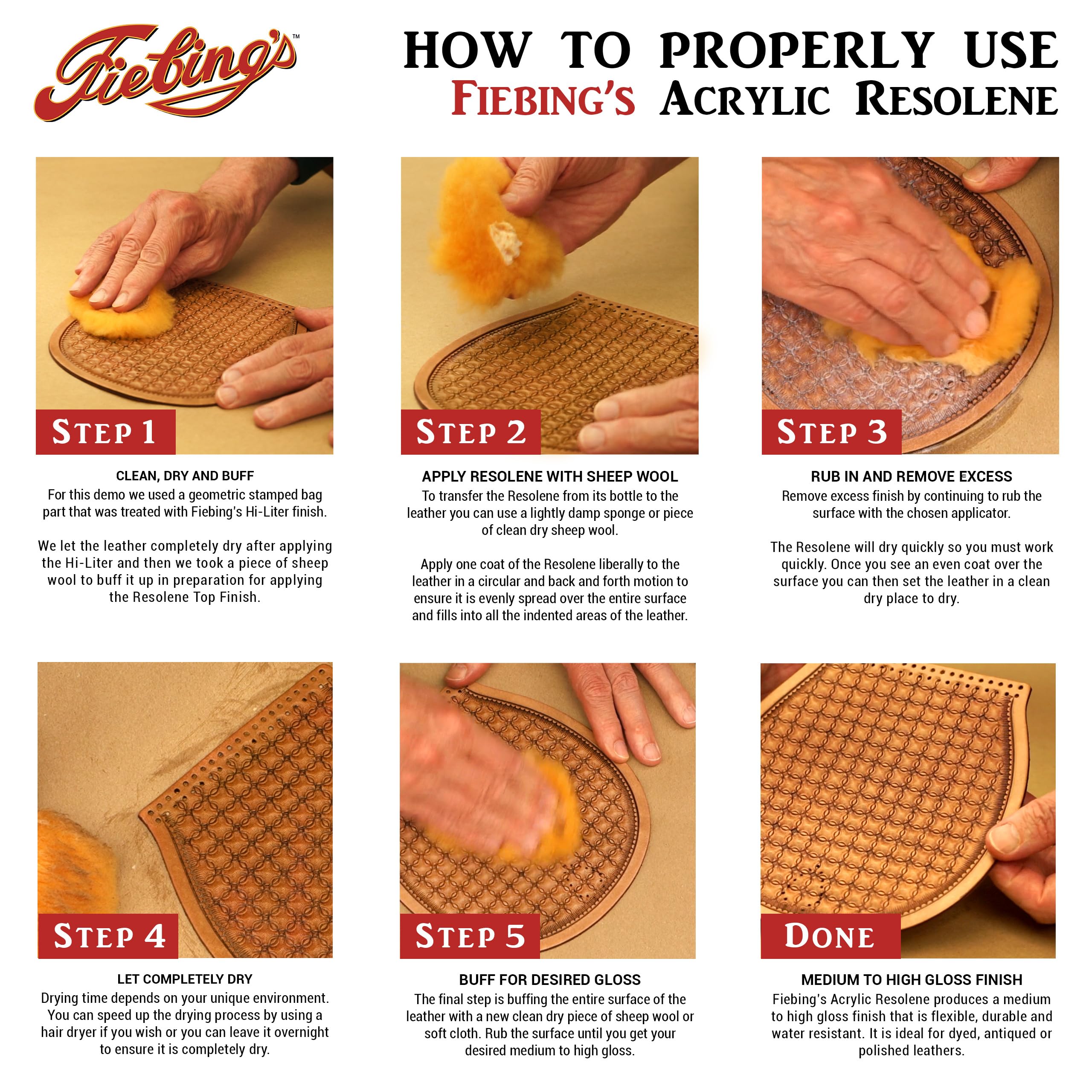 Fiebing's™

HOW TO PROPERLY USE
FIEBING'S ACRYLIC RESOLENE

STEP 1

CLEAN, DRY AND BUFF
For this demo we used a geometric stamped bag part that was treated with Fiebing's Hi-Liter finish.

We let the leather completely dry after applying the Hi-Liter and then we took a piece of sheep wool to buff it up in preparation for applying the Resolene Top Finish.

STEP 2

APPLY RESOLENE WITH SHEEP WOOL
To transfer the Resolene from its bottle to the leather you can use a lightly damp sponge or piece of clean dry sheep wool.

Apply one coat of the Resolene liberally to the leather in a circular and back and forth motion to ensure it is evenly spread over the entire surface and fills into all the indented areas of the leather.

STEP 3

RUB IN AND REMOVE EXCESS
Remove excess finish by continuing to rub the surface with the chosen applicator.

The Resolene will dry quickly so you must work quickly. Once you see an even coat over the surface you can then set the leather in a clean dry place to dry.

STEP 4

LET COMPLETELY DRY
Drying time depends on your unique environment. You can speed up the drying process by using a hair dryer if you wish or you can leave it overnight to ensure it is completely dry.

STEP 5

BUFF FOR DESIRED GLOSS
The final step is buffing the entire surface of the leather with a new clean dry piece of sheep wool or soft cloth. Rub the surface until you get your desired medium to high gloss.

DONE

MEDIUM TO HIGH GLOSS FINISH
Fiebing's Acrylic Resolene produces a medium to high gloss finish that is flexible, durable and water resistant. It is ideal for dyed, antiqued or polished leathers.