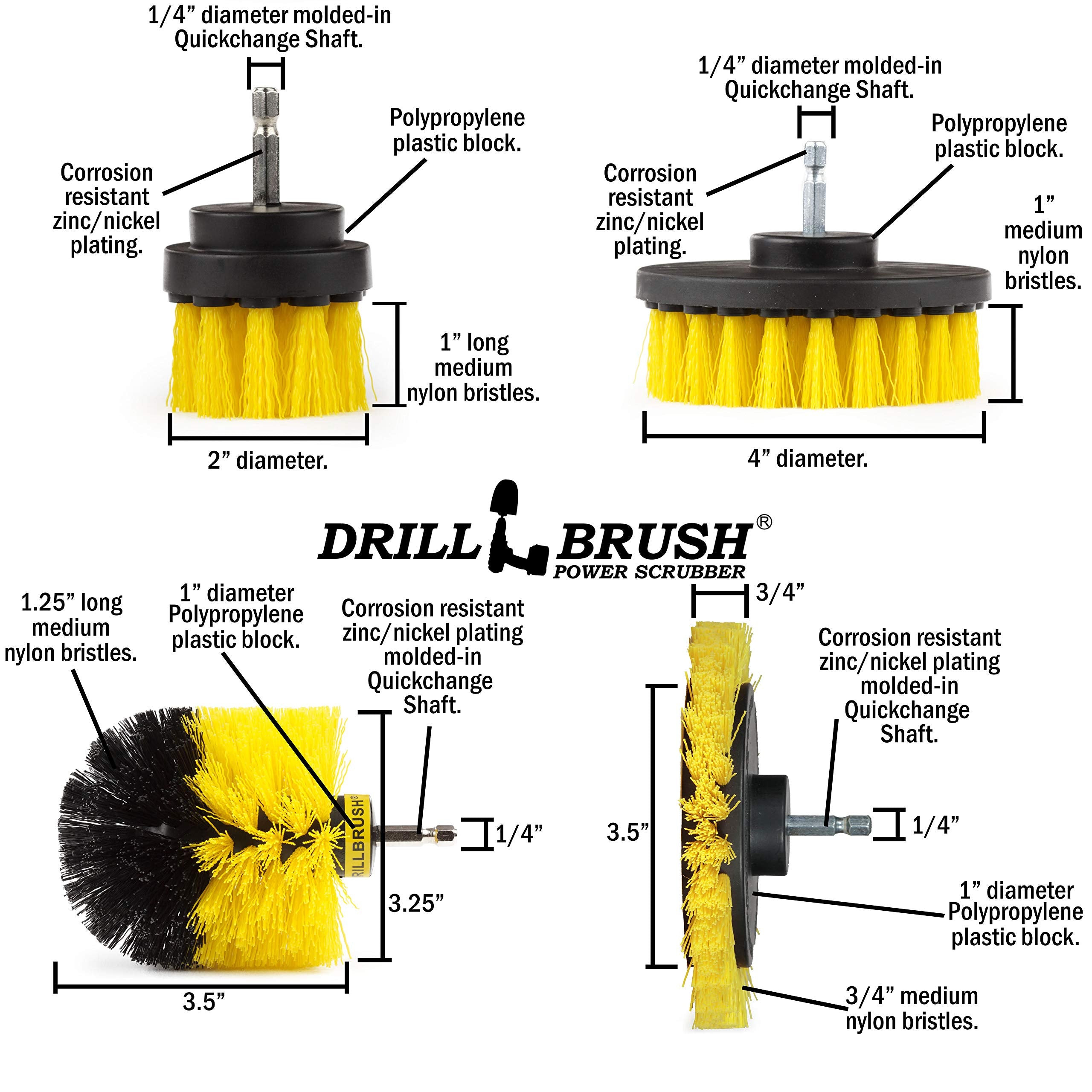 1/4” diameter molded-in Quickchange Shaft.

Polypropylene plastic block.

Corrosion resistant zinc/nickel plating.

1” long medium nylon bristles.

2” diameter.

1/4” diameter molded-in Quickchange Shaft.

Polypropylene plastic block.

Corrosion resistant zinc/nickel plating.

1” medium nylon bristles.

4” diameter.

DRILL BRUSH®
POWER SCRUBBER

1.25” long medium nylon bristles.

1” diameter Polypropylene plastic block.

Corrosion resistant zinc/nickel plating molded-in Quickchange Shaft.

DRILLBRUSH®

1/4”

3.25”

3.5”

3/4”

Corrosion resistant zinc/nickel plating molded-in Quickchange Shaft.

3.5”

1/4”

1” diameter Polypropylene plastic block.

3/4” medium nylon bristles.