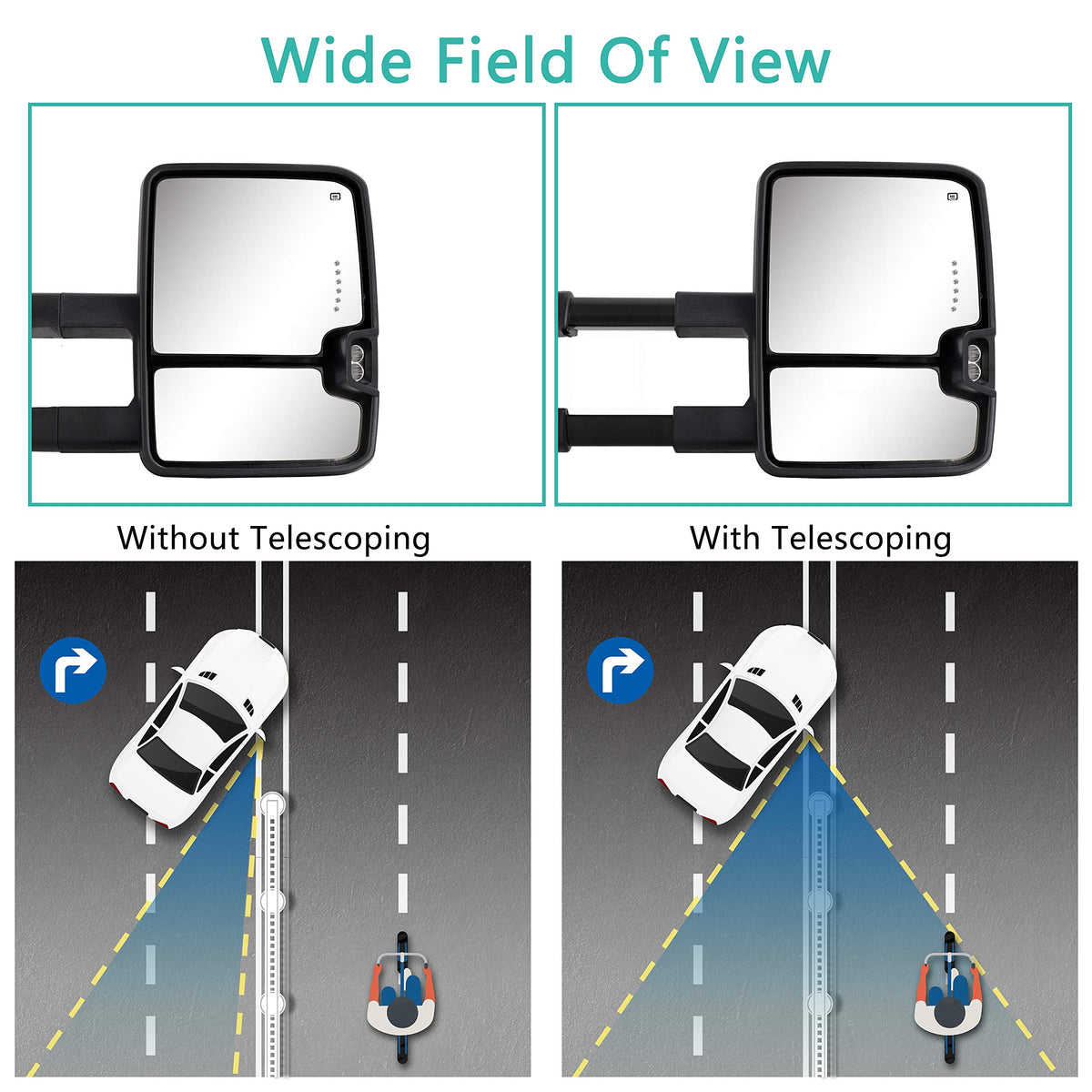 Wide Field Of View

Without Telescoping

With Telescoping