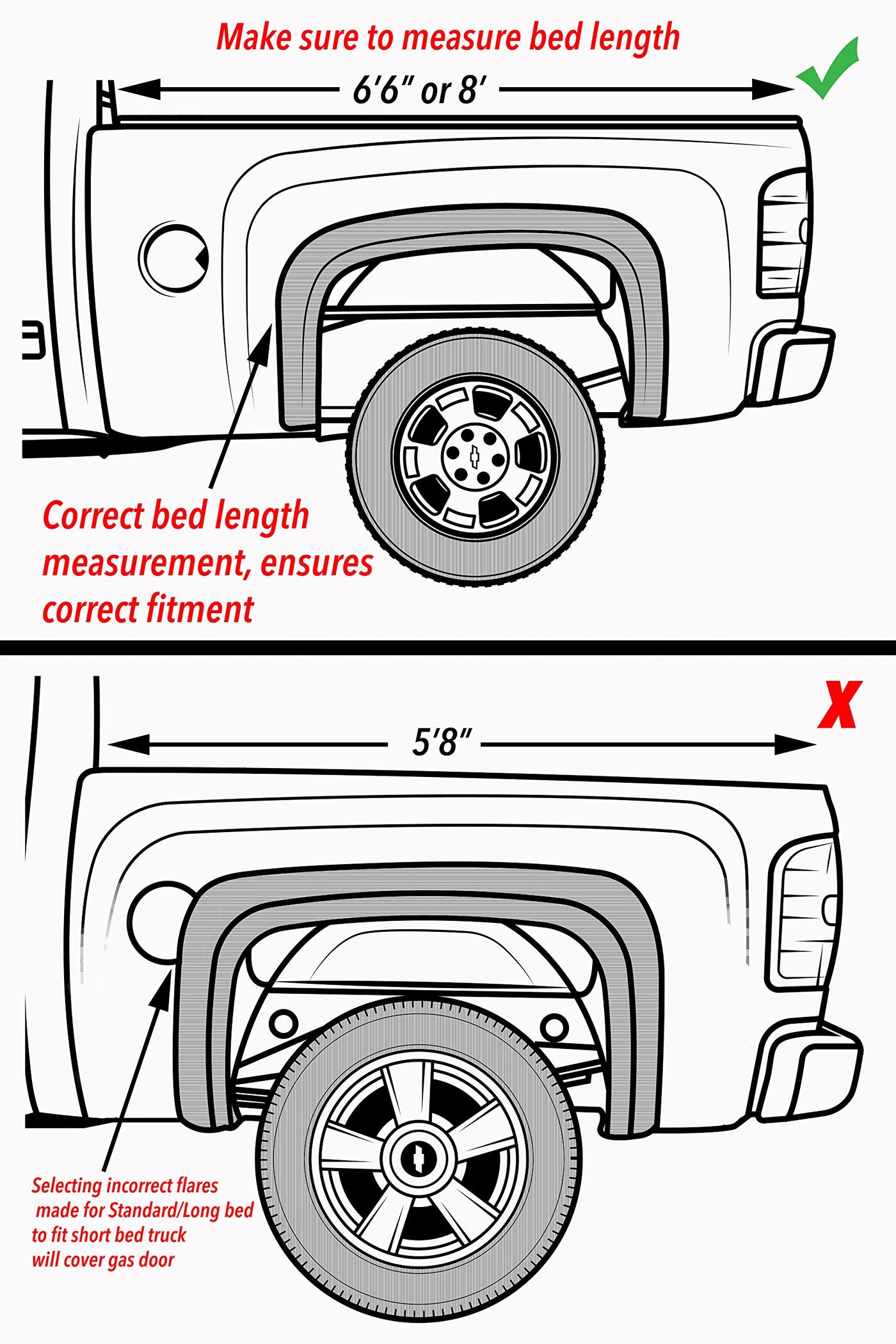 Make sure to measure bed length

6'6" or 8'

Correct bed length measurement, ensures correct fitment

X

5'8"

Selecting incorrect flares made for Standard/Long bed to fit short bed truck will cover gas door