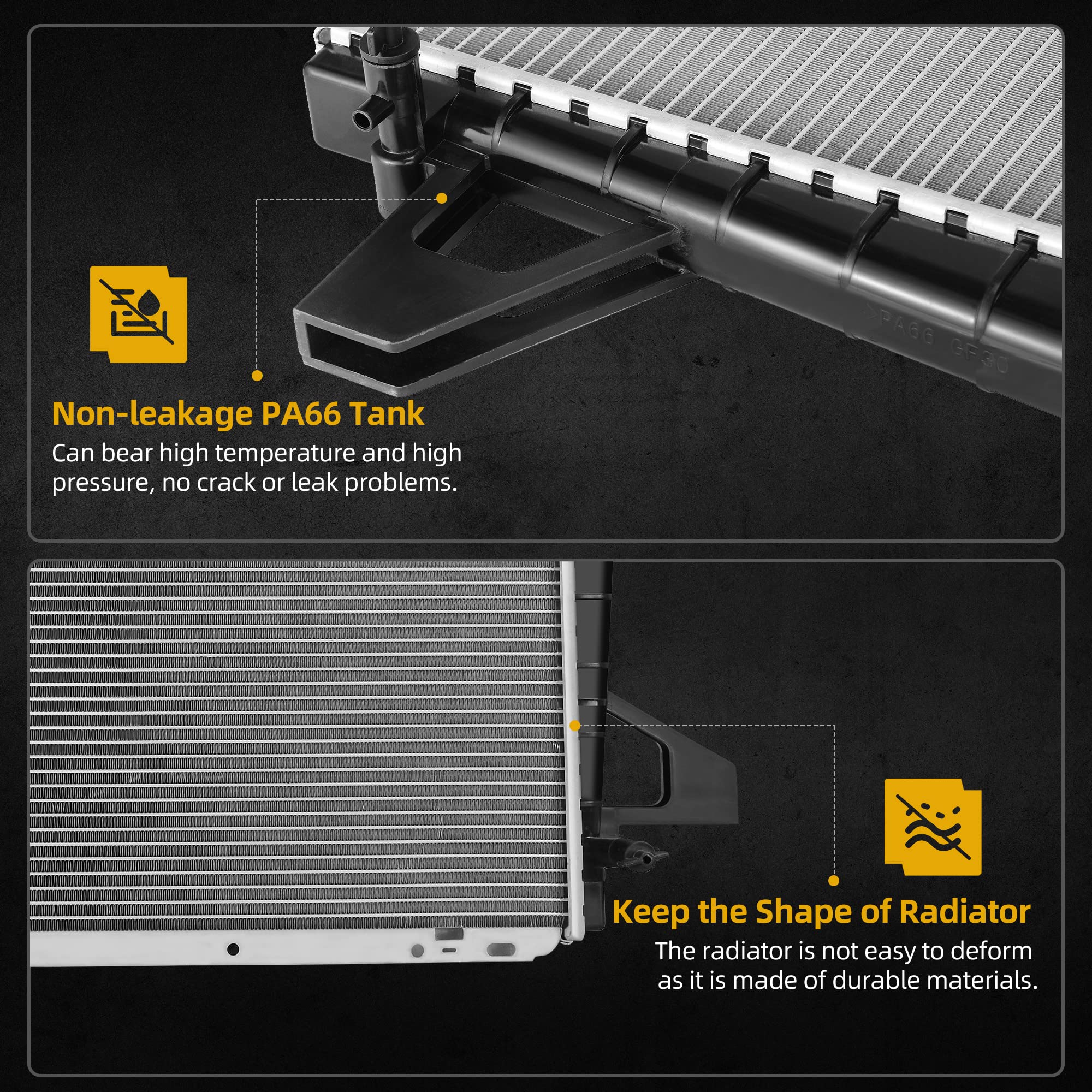 >PA66 GF30

Non-leakage PA66 Tank
Can bear high temperature and high pressure, no crack or leak problems.

Keep the Shape of Radiator
The radiator is not easy to deform as it is made of durable materials.