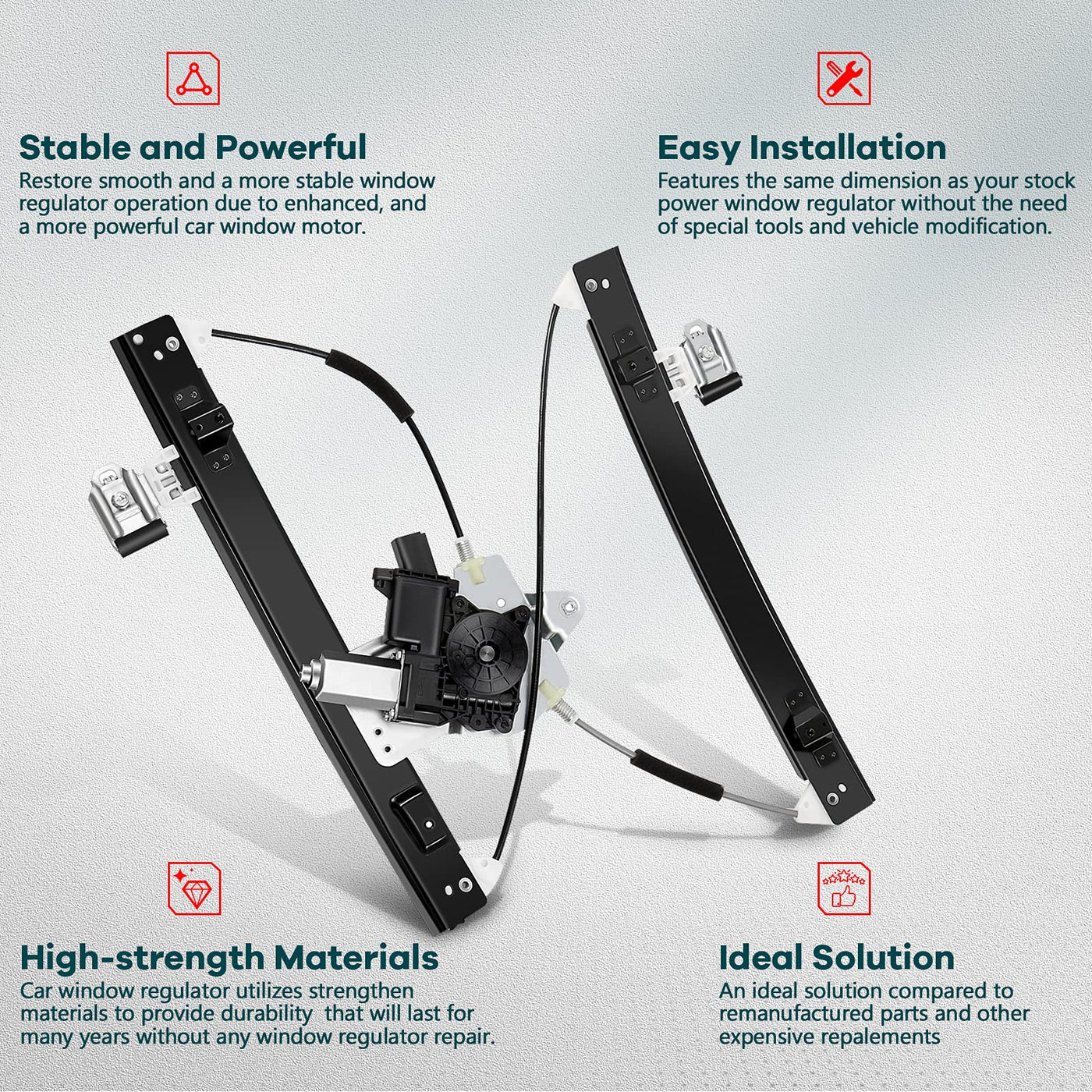 Stable and Powerful
Restore smooth and a more stable window regulator operation due to enhanced, and a more powerful car window motor.

Easy Installation
Features the same dimension as your stock power window regulator without the need of special tools and vehicle modification.

High-strength Materials
Car window regulator utilizes strengthen materials to provide durability that will last for many years without any window regulator repair.

Ideal Solution
An ideal solution compared to remanufactured parts and other expensive repalements