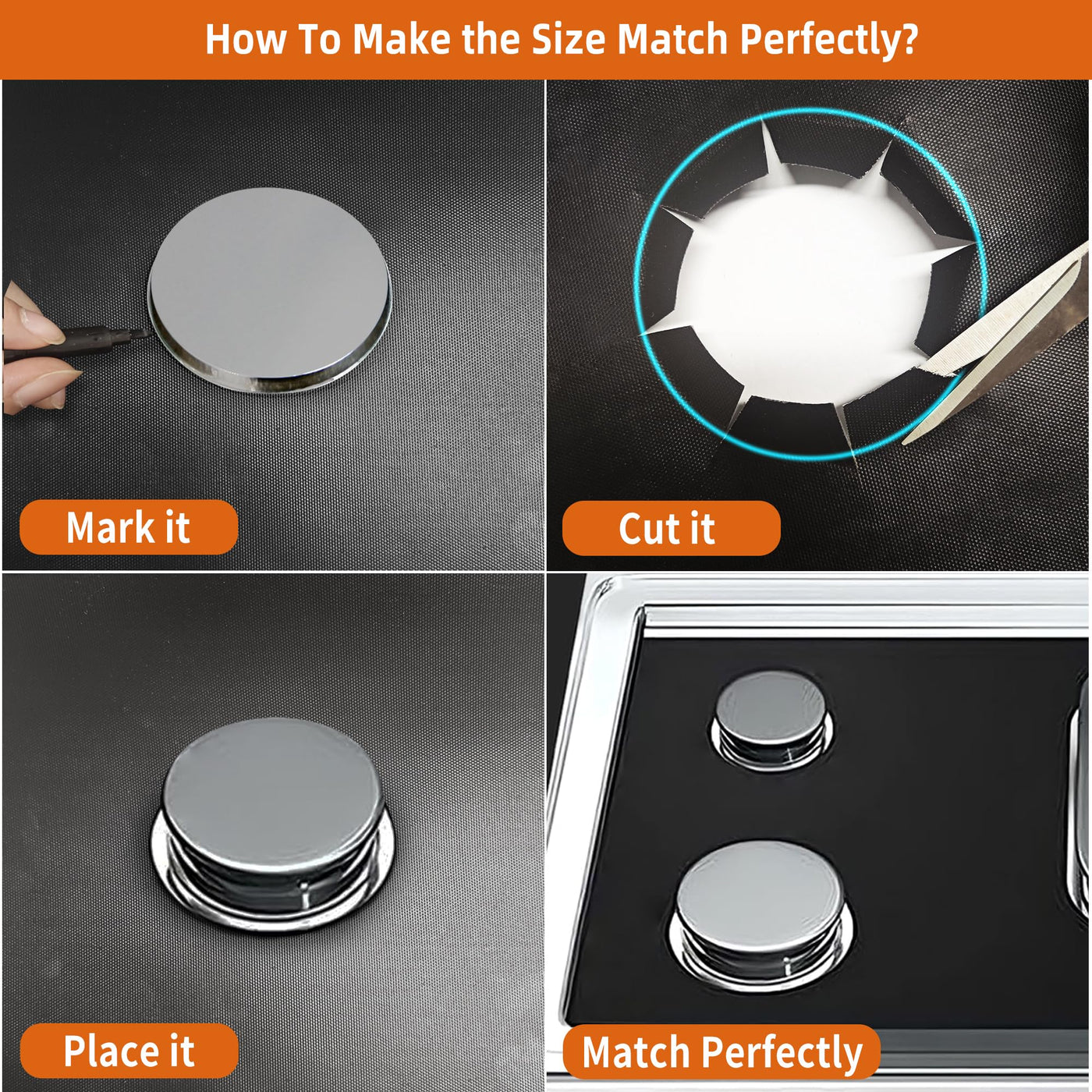 How To Make the Size Match Perfectly?

Mark it

Cut it

Place it

Match Perfectly