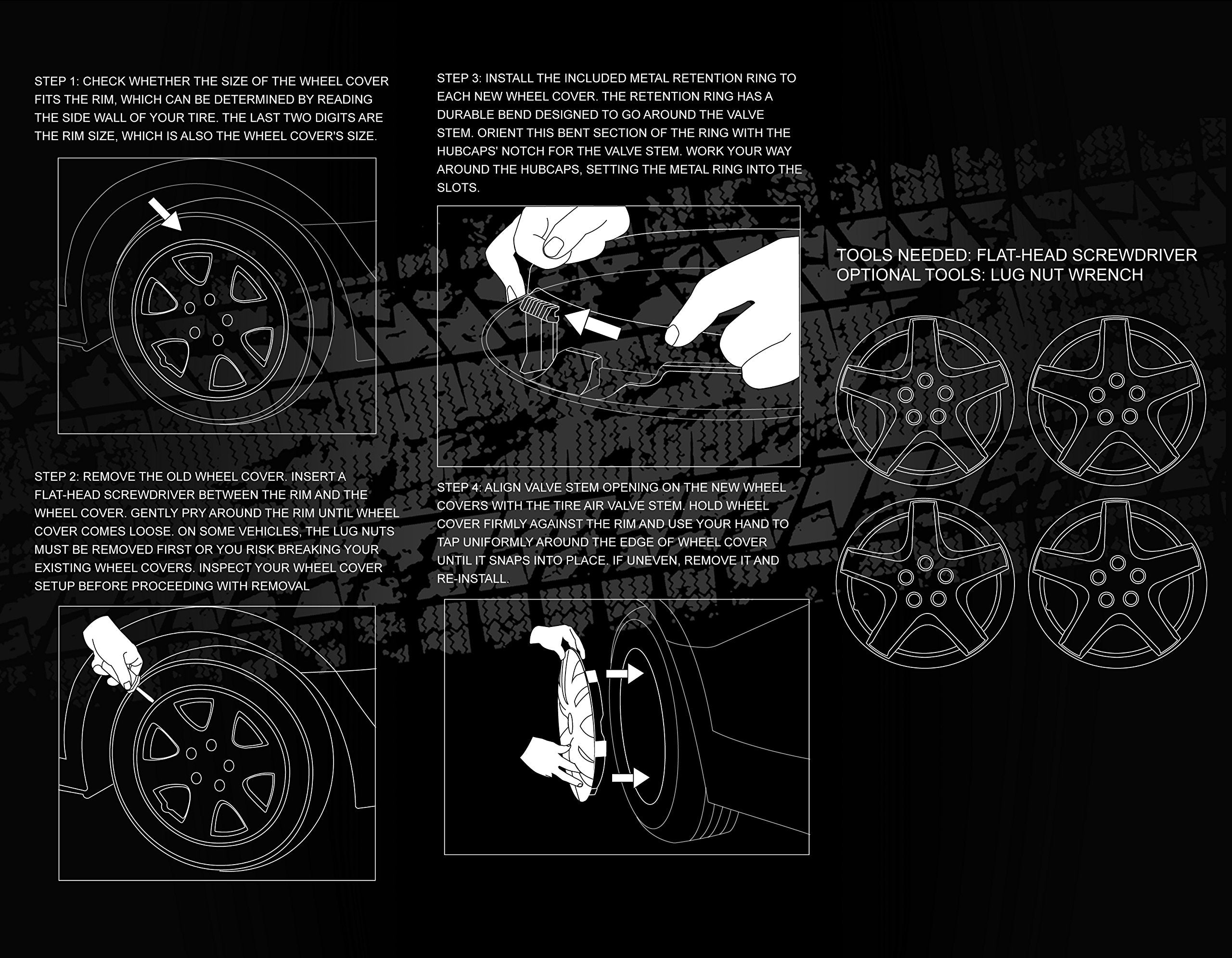 STEP 1: CHECK WHETHER THE SIZE OF THE WHEEL COVER FITS THE RIM, WHICH CAN BE DETERMINED BY READING THE SIDE WALL OF YOUR TIRE. THE LAST TWO DIGITS ARE THE RIM SIZE, WHICH IS ALSO THE WHEEL COVER'S SIZE.

STEP 2: REMOVE THE OLD WHEEL COVER. INSERT A FLAT-HEAD SCREWDRIVER BETWEEN THE RIM AND THE WHEEL COVER. GENTLY PRY AROUND THE RIM UNTIL WHEEL COVER COMES LOOSE. ON SOME VEHICLES, THE LUG NUTS MUST BE REMOVED FIRST OR YOU RISK BREAKING YOUR EXISTING WHEEL COVERS. INSPECT YOUR WHEEL COVER SETUP BEFORE PROCEEDING WITH REMOVAL

STEP 3: INSTALL THE INCLUDED METAL RETENTION RING TO EACH NEW WHEEL COVER. THE RETENTION RING HAS A DURABLE BEND DESIGNED TO GO AROUND THE VALVE STEM. ORIENT THIS BENT SECTION OF THE RING WITH THE HUBCAPS' NOTCH FOR THE VALVE STEM. WORK YOUR WAY AROUND THE HUBCAPS, SETTING THE METAL RING INTO THE SLOTS.

STEP 4: ALIGN VALVE STEM OPENING ON THE NEW WHEEL COVERS WITH THE TIRE AIR VALVE STEM. HOLD WHEEL COVER FIRMLY AGAINST THE RIM AND USE YOUR HAND TO TAP UNIFORMLY AROUND THE EDGE OF WHEEL COVER UNTIL IT SNAPS INTO PLACE. IF UNEVEN, REMOVE IT AND RE-INSTALL.

TOOLS NEEDED: FLAT-HEAD SCREWDRIVER
OPTIONAL TOOLS: LUG NUT WRENCH