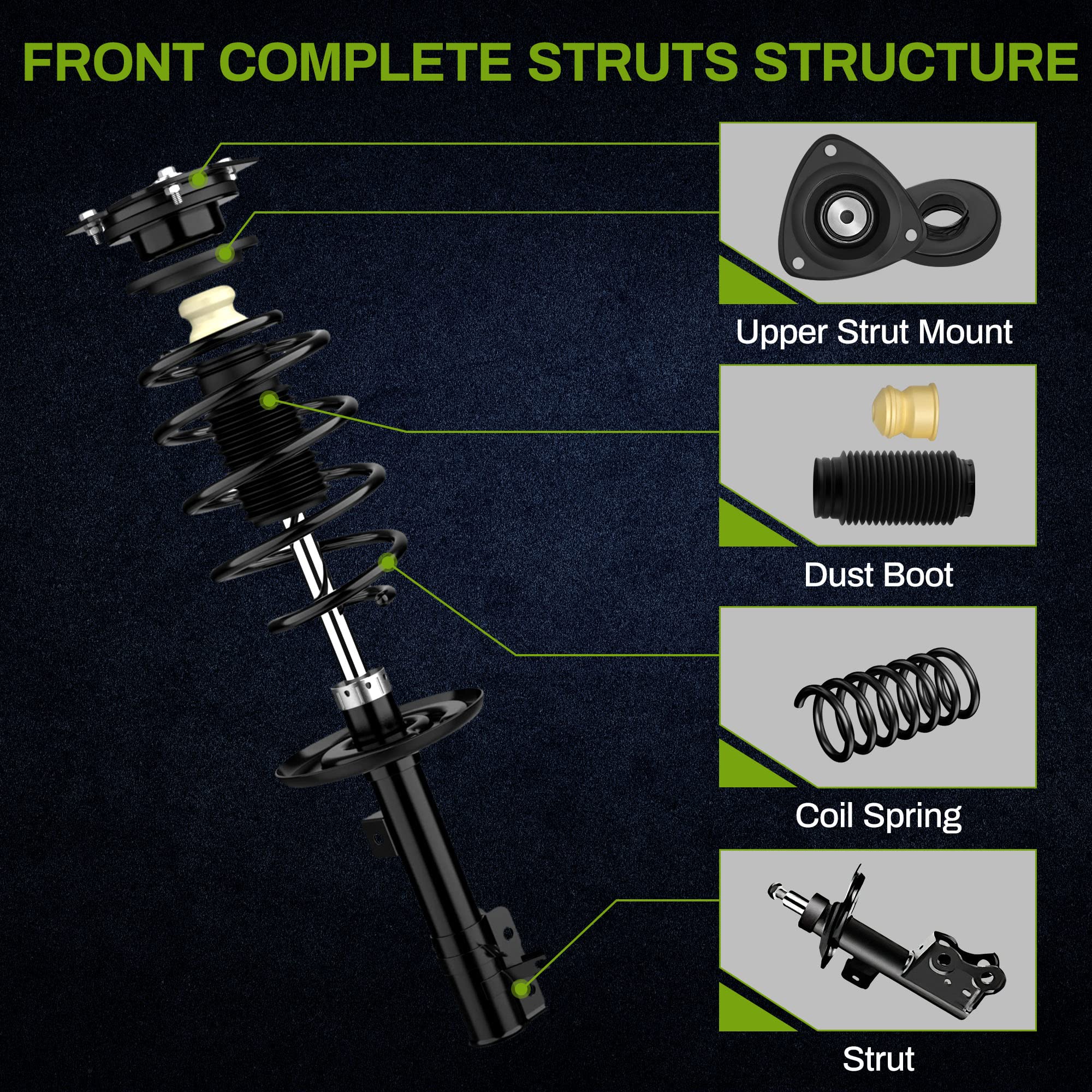 FRONT COMPLETE STRUTS STRUCTURE

Upper Strut Mount

Dust Boot

Coil Spring

Strut