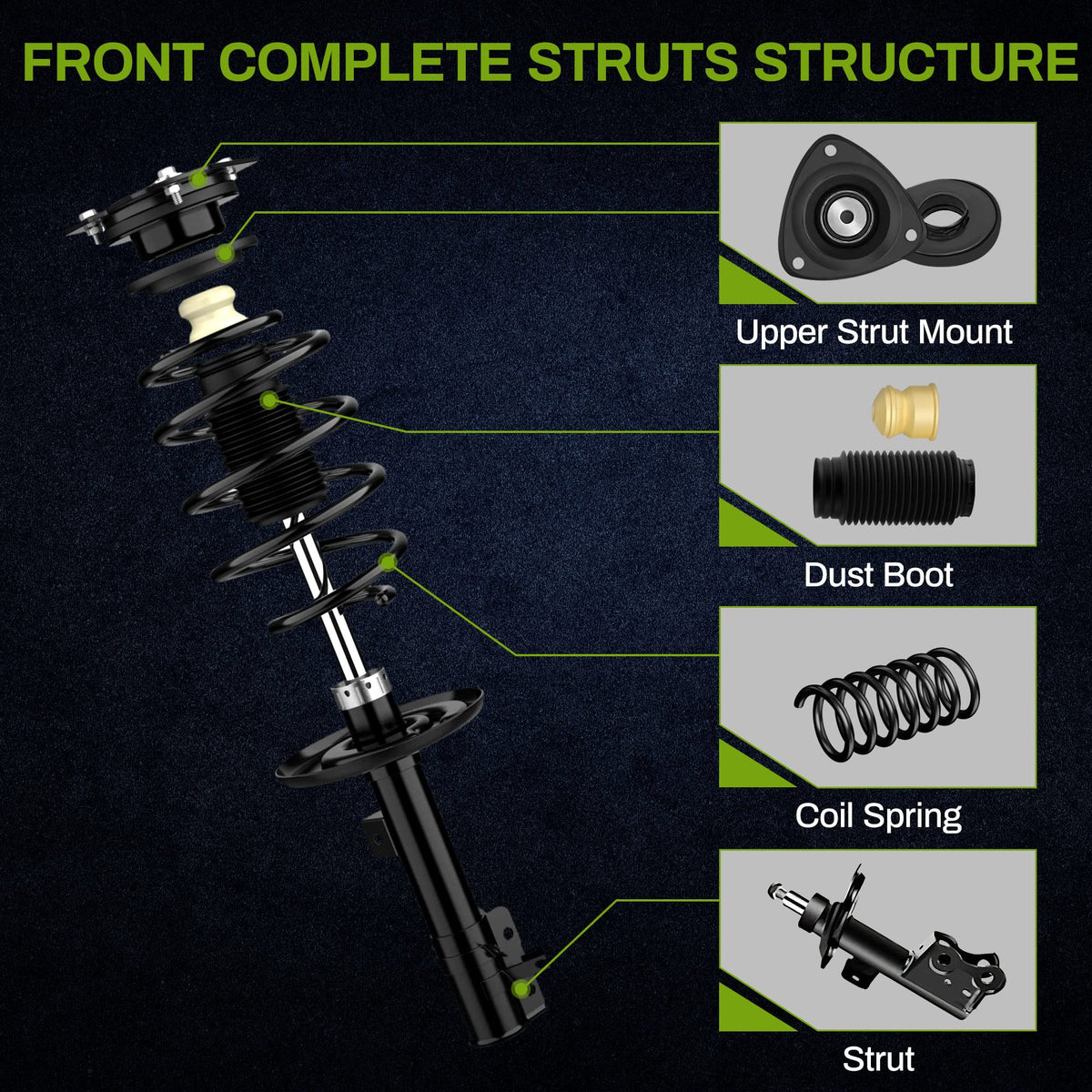 FRONT COMPLETE STRUTS STRUCTURE

Upper Strut Mount

Dust Boot

Coil Spring

Strut