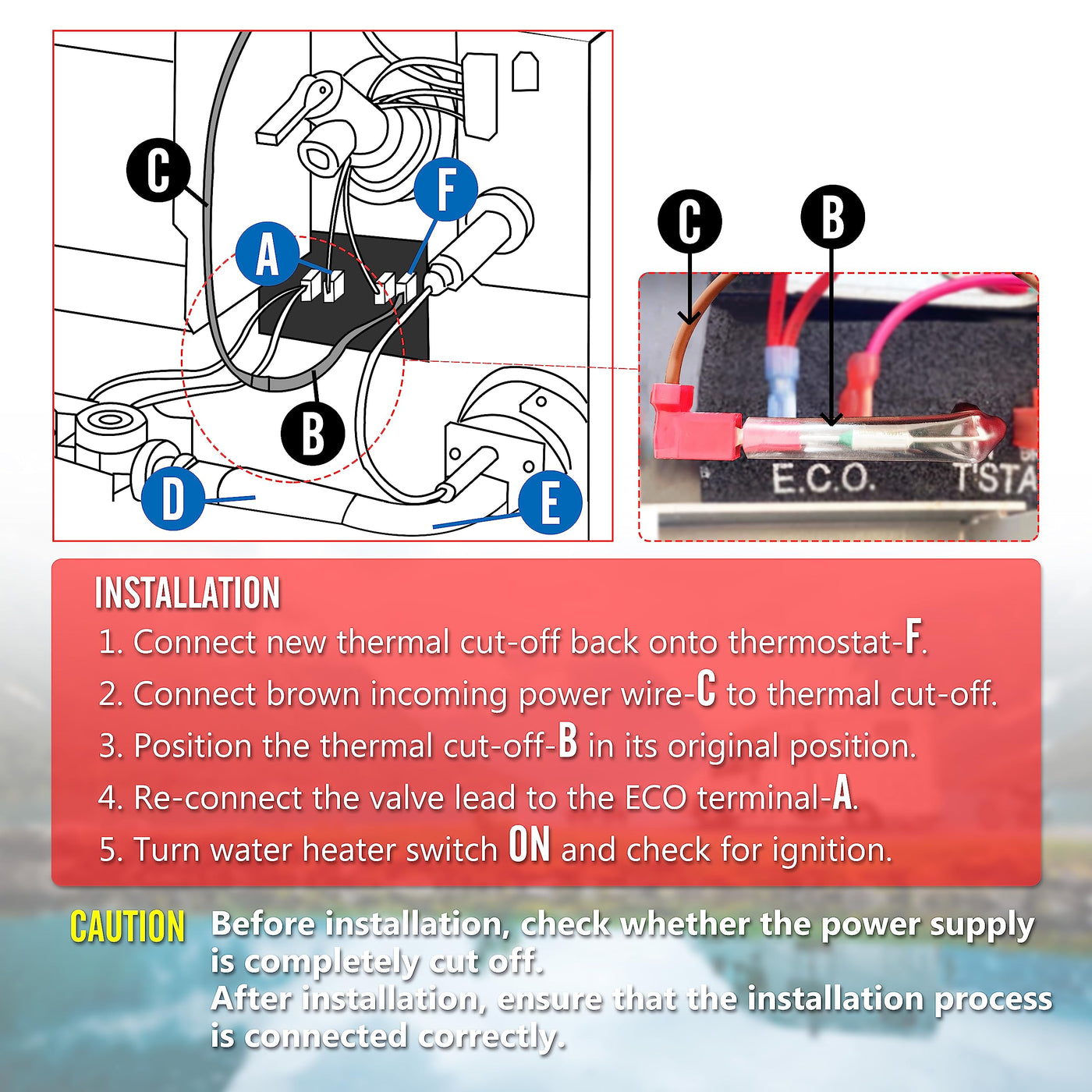 C

F

A

B

D

E

C

B

E.C.O.

T'STA

INSTALLATION

1. Connect new thermal cut-off back onto thermostat-F.

2. Connect brown incoming power wire-C to thermal cut-off.

3. Position the thermal cut-off-B in its original position.

4. Re-connect the valve lead to the ECO terminal-A.

5. Turn water heater switch ON and check for ignition.

CAUTION Before installation, check whether the power supply is completely cut off.
After installation, ensure that the installation process is connected correctly.