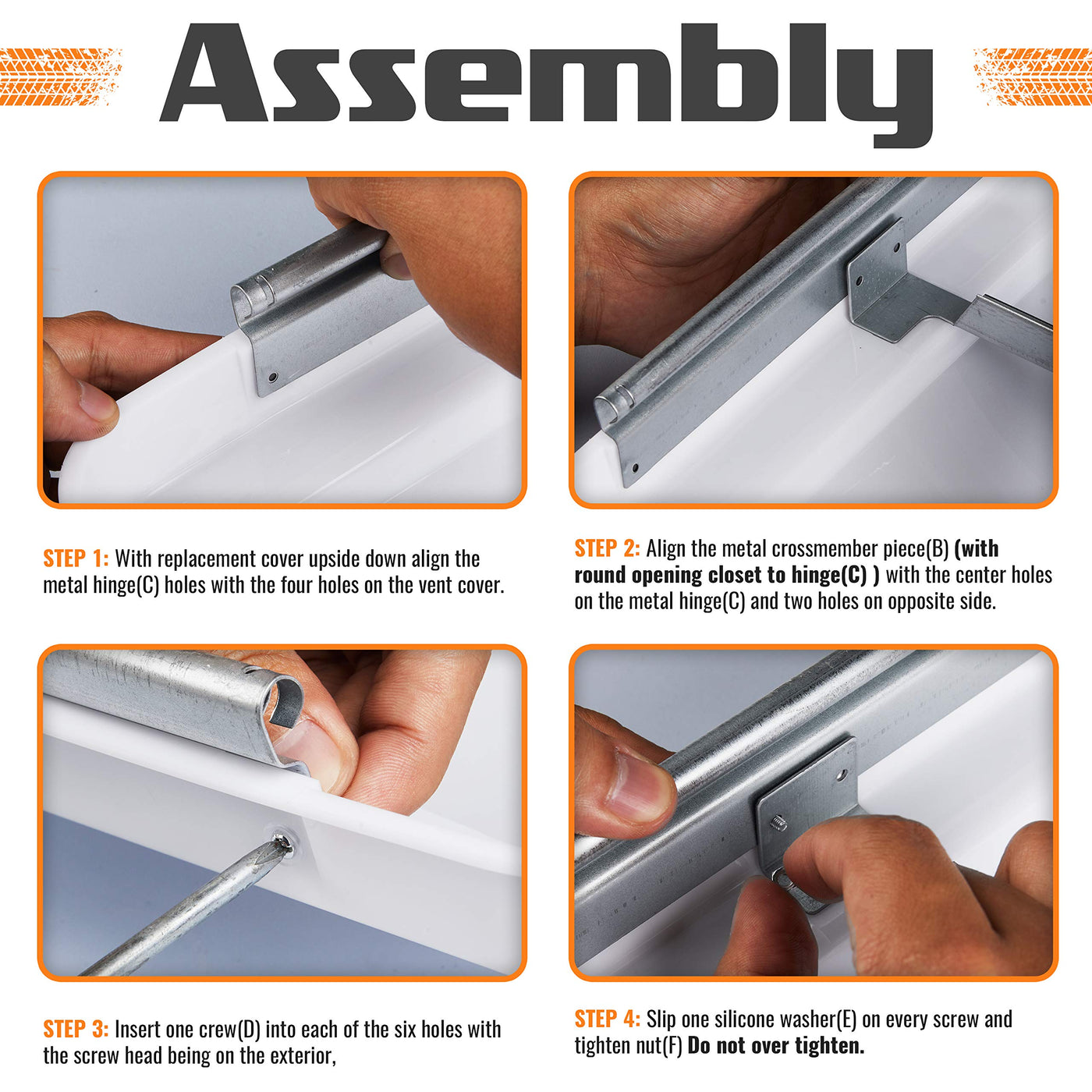 Assembly

STEP 1: With replacement cover upside down align the metal hinge(C) holes with the four holes on the vent cover.

STEP 2: Align the metal crossmember piece(B) (with round opening closet to hinge(C) ) with the center holes on the metal hinge(C) and two holes on opposite side.

STEP 3: Insert one crew(D) into each of the six holes with the screw head being on the exterior,

STEP 4: Slip one silicone washer(E) on every screw and tighten nut(F) Do not over tighten.