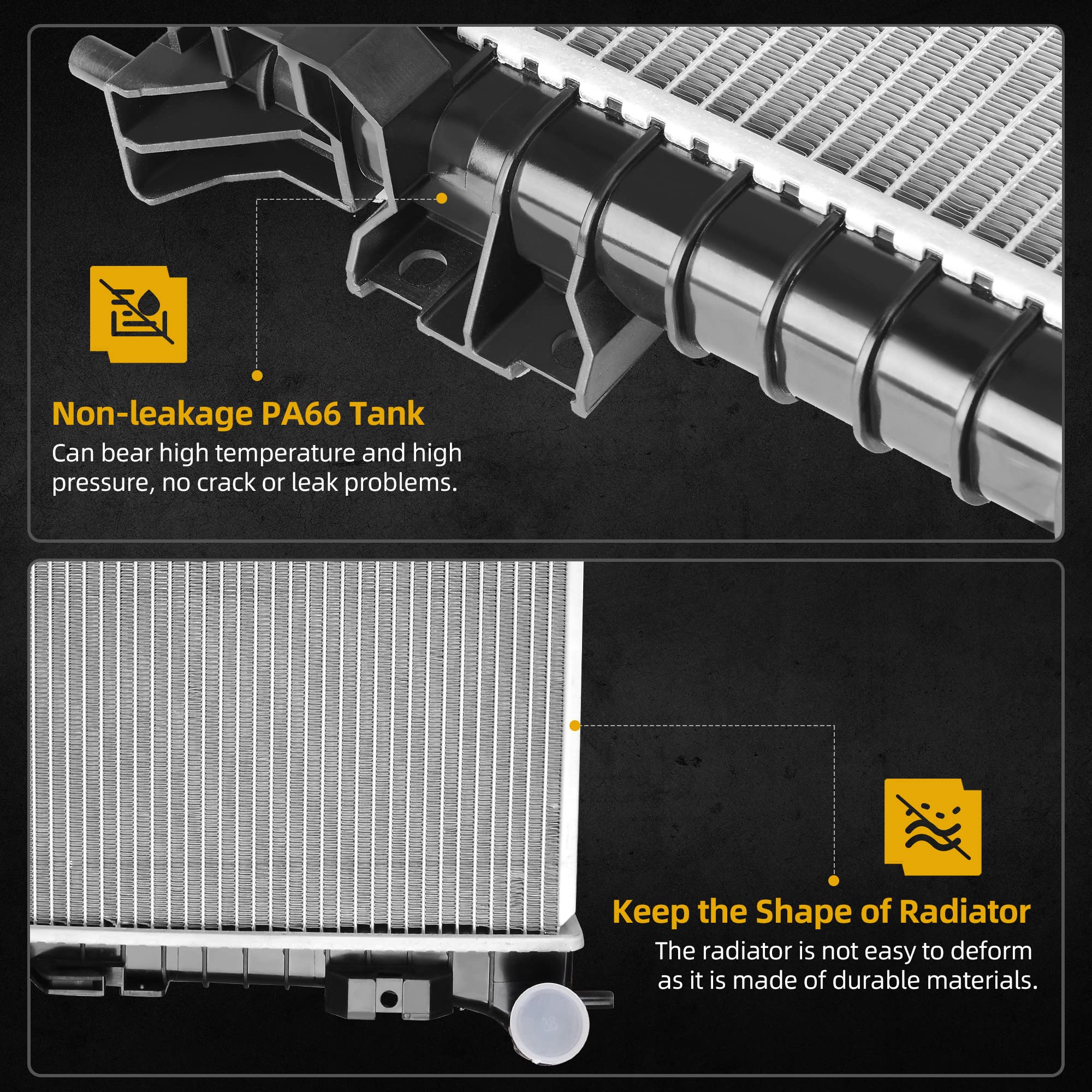 Non-leakage PA66 Tank

Can bear high temperature and high pressure, no crack or leak problems.

Keep the Shape of Radiator

The radiator is not easy to deform as it is made of durable materials.