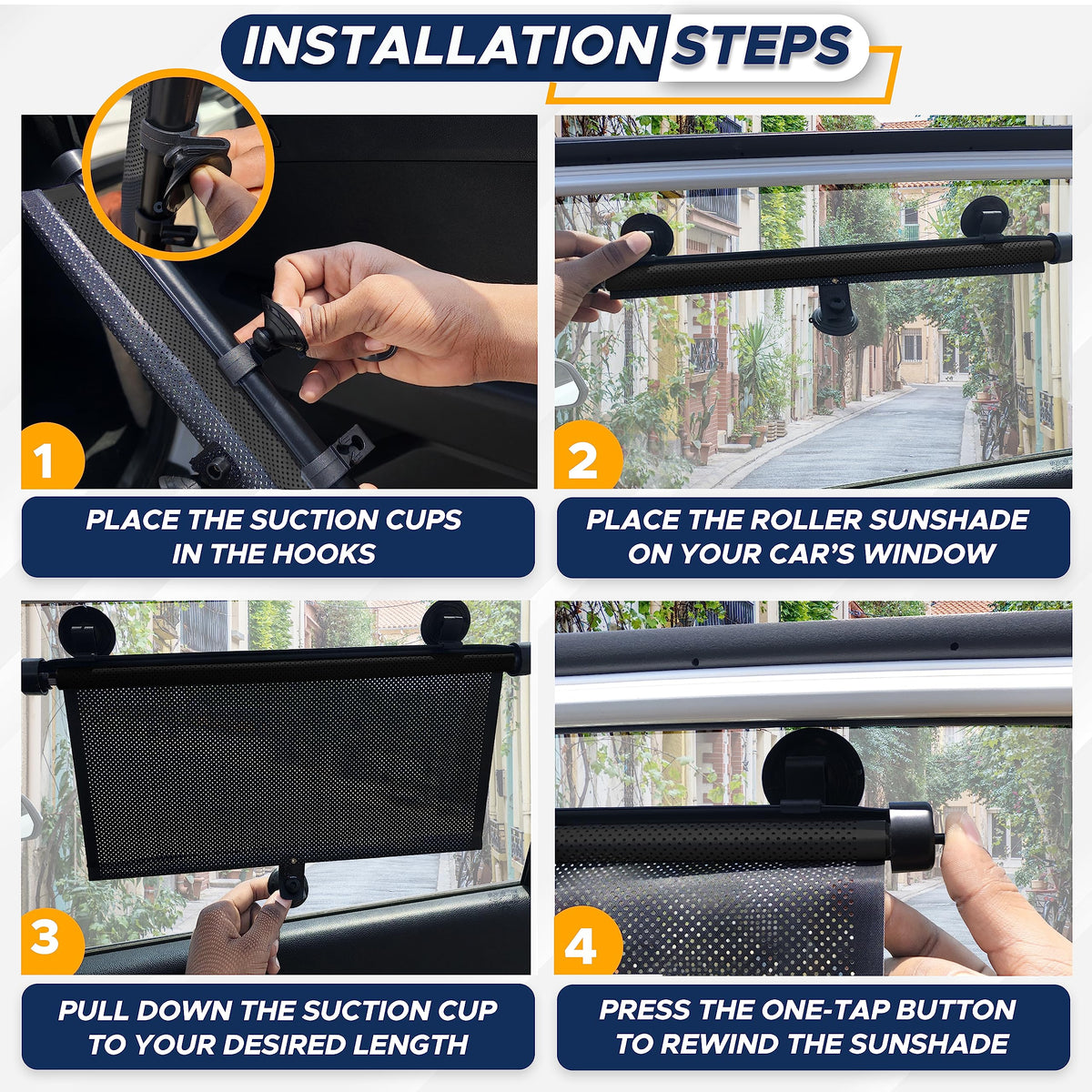 INSTALLATION STEPS

1

PLACE THE SUCTION CUPS IN THE HOOKS

2

PLACE THE ROLLER SUNSHADE ON YOUR CAR'S WINDOW

3

PULL DOWN THE SUCTION CUP TO YOUR DESIRED LENGTH

4

PRESS THE ONE-TAP BUTTON TO REWIND THE SUNSHADE